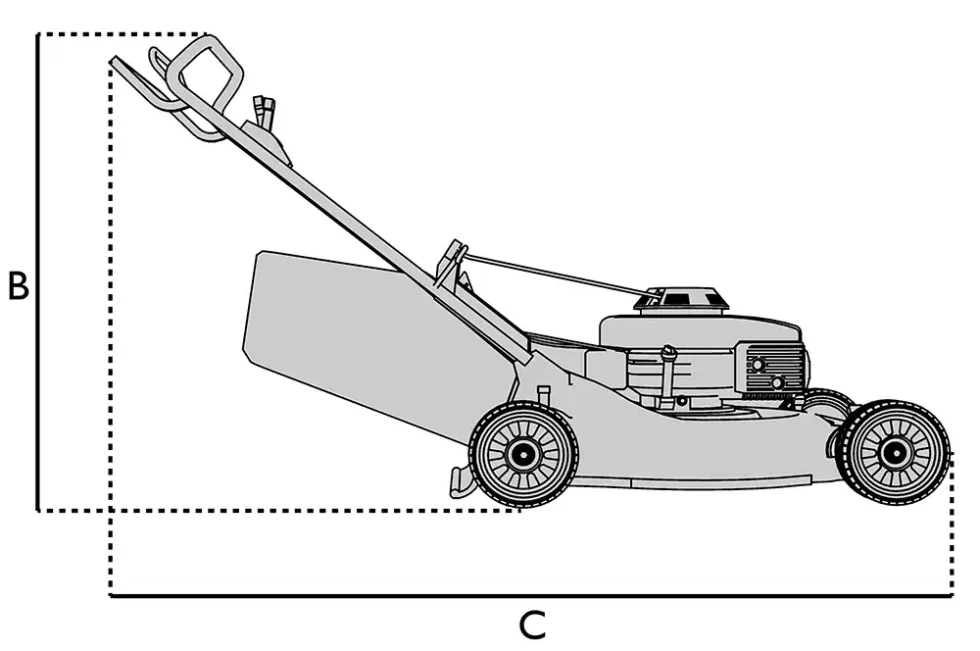 B

C