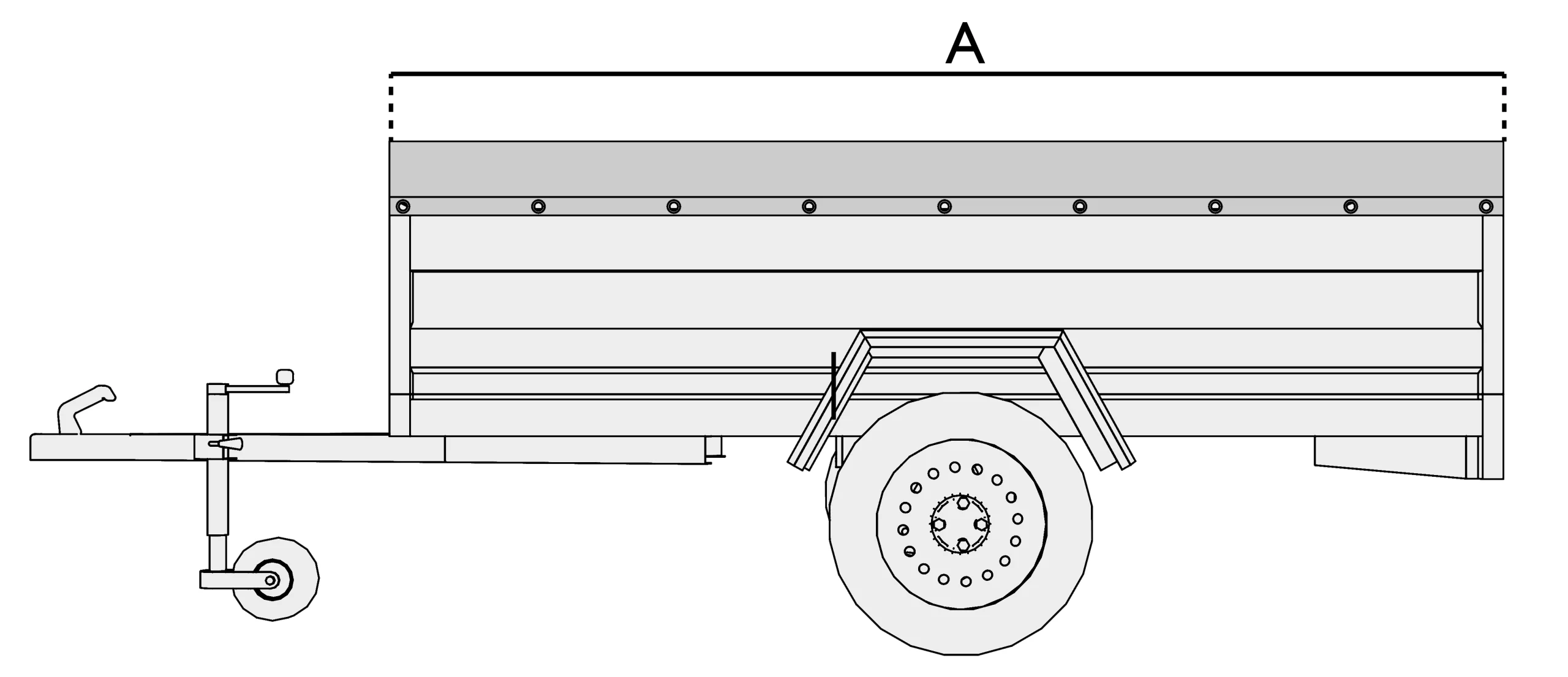 A