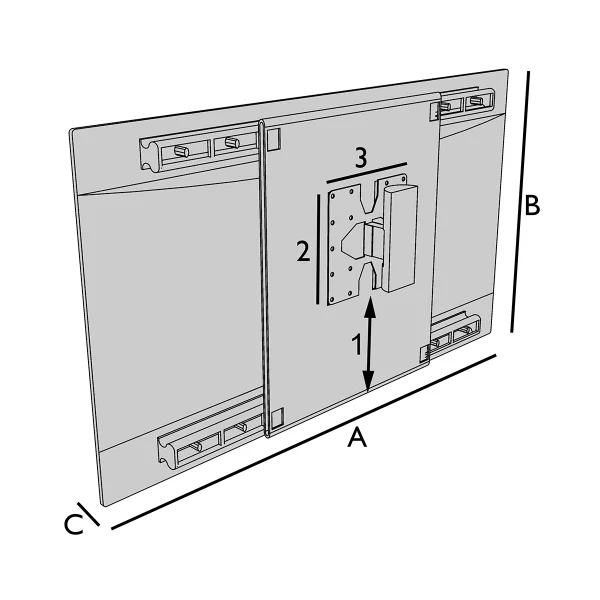 3
2
1
B
A
C