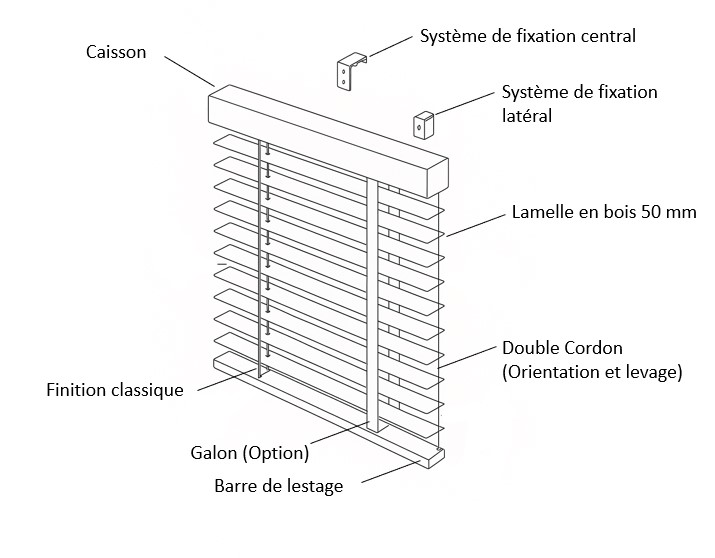 Caisson

Système de fixation central

Système de fixation latéral

Lamelle en bois 50 mm

Double Cordon (Orientation et levage)

Finition classique

Galon (Option)

Barre de lestage